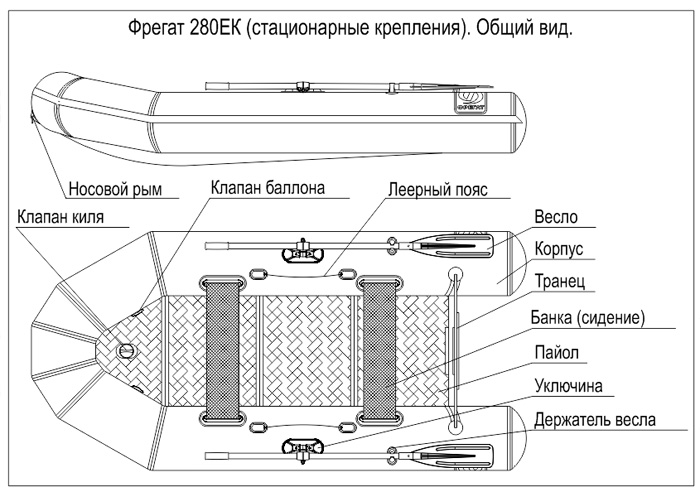 Фрегат 280ЕК (стационарные крепления). Общий вид.

ФРЕГАТ

Носовой рым

Клапан баллона

Леерный пояс

Клапан киля

Весло

Корпус

Транец

Банка (сидение)

Пайол

Уключина

Держатель весла