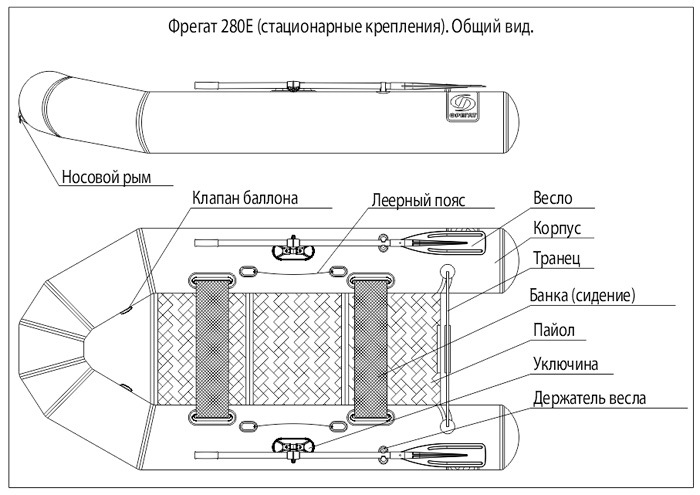 Фрегат 280Е (стационарные крепления). Общий вид.

ФРЕГАТ

Носовой рым

Клапан баллона

Леерный пояс

Весло

Корпус

Транец

Банка (сидение)

Пайол

Уключина

Держатель весла