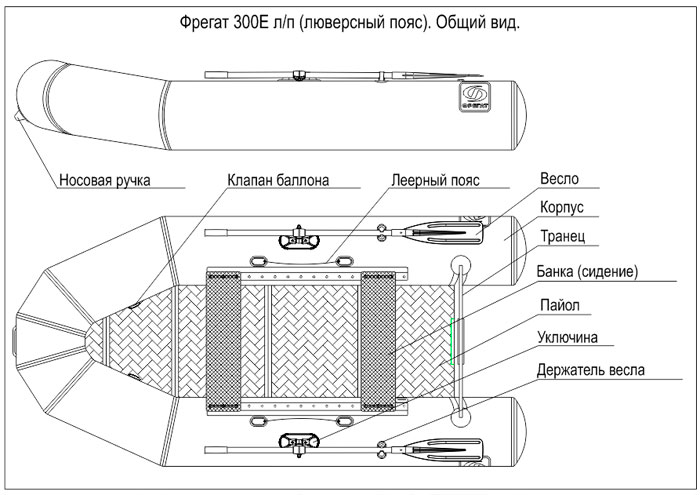 Фрегат 300Е л/п (люверсный пояс). Общий вид.

ФРЕГАТ

Носовая ручка

Клапан баллона

Леерный пояс

Весло

Корпус

Транец

Банка (сидение)

Пайол

Уключина

Держатель весла