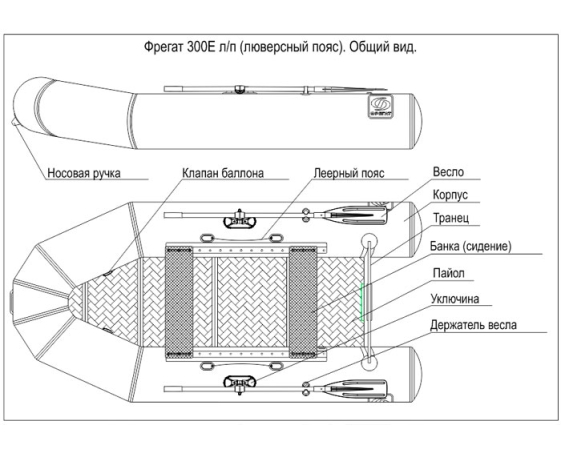 Фрегат 300Е л/п (люверсный пояс). Общий вид.

ФРЕГАТ

Носовая ручка

Клапан баллона

Леерный пояс

Весло

Корпус

Транец

Банка (сидение)

Пайол

Уключина

Держатель весла