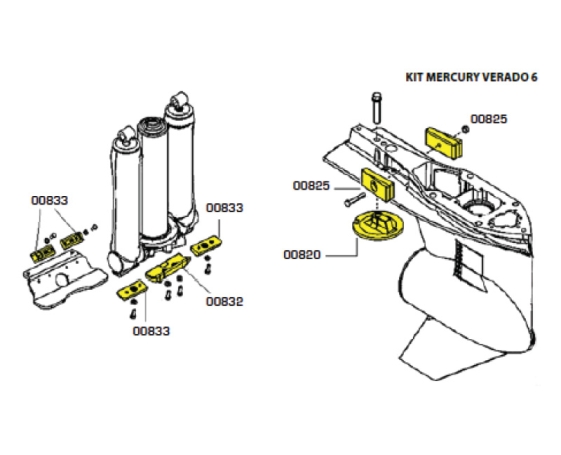 KIT MERCURY VERADO 6

00833

00833

00832

00833

00825

00825

00820