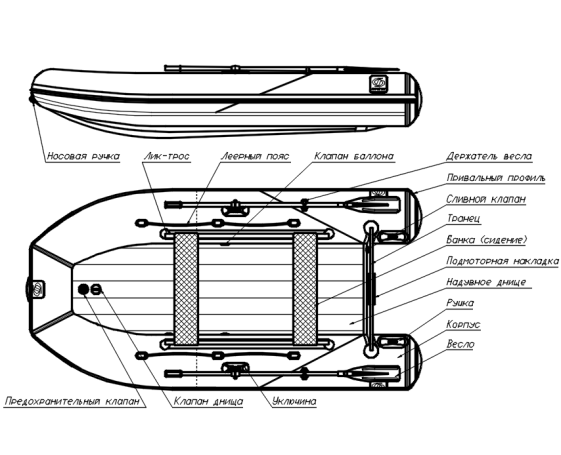 Носовая ручка
Лик-трос
Леерный пояс
Клапан баллона
Держатель весла
Привальный профиль
Сливной клапан
Транец
Банка (сидение)
Подмоторная накладка
Надувное днище
Ручка
Корпус
Весло
Предохранительный клапан
Клапан днища
Уключина